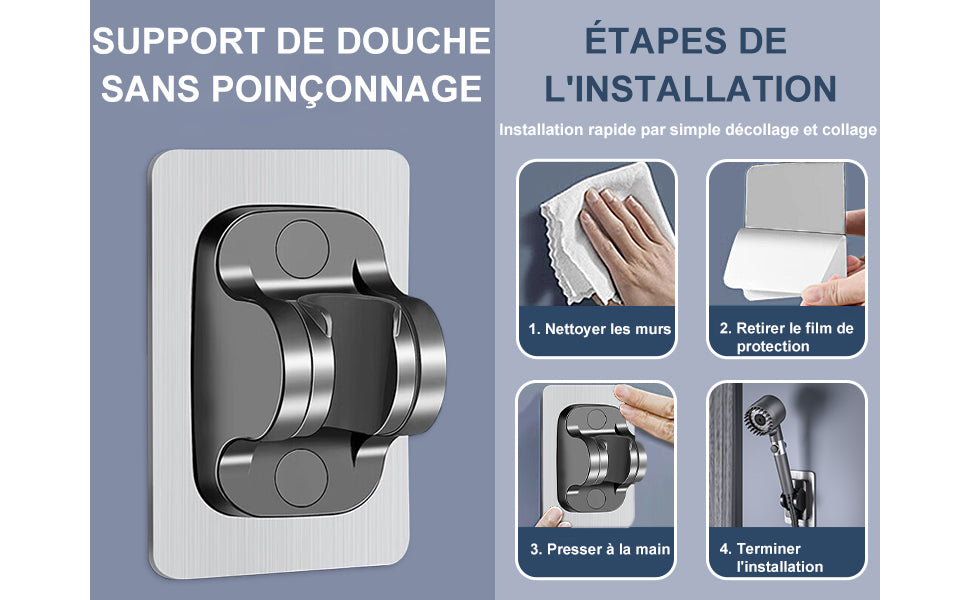 SUPPORT DE DOUCHE SANS POINÇONNAGE

ÉTAPES DE L'INSTALLATION

Installation rapide par simple décollage et collage

1. Nettoyer les murs

2. Retirer le film de protection

3. Presser à la main

4. Terminer l'installation