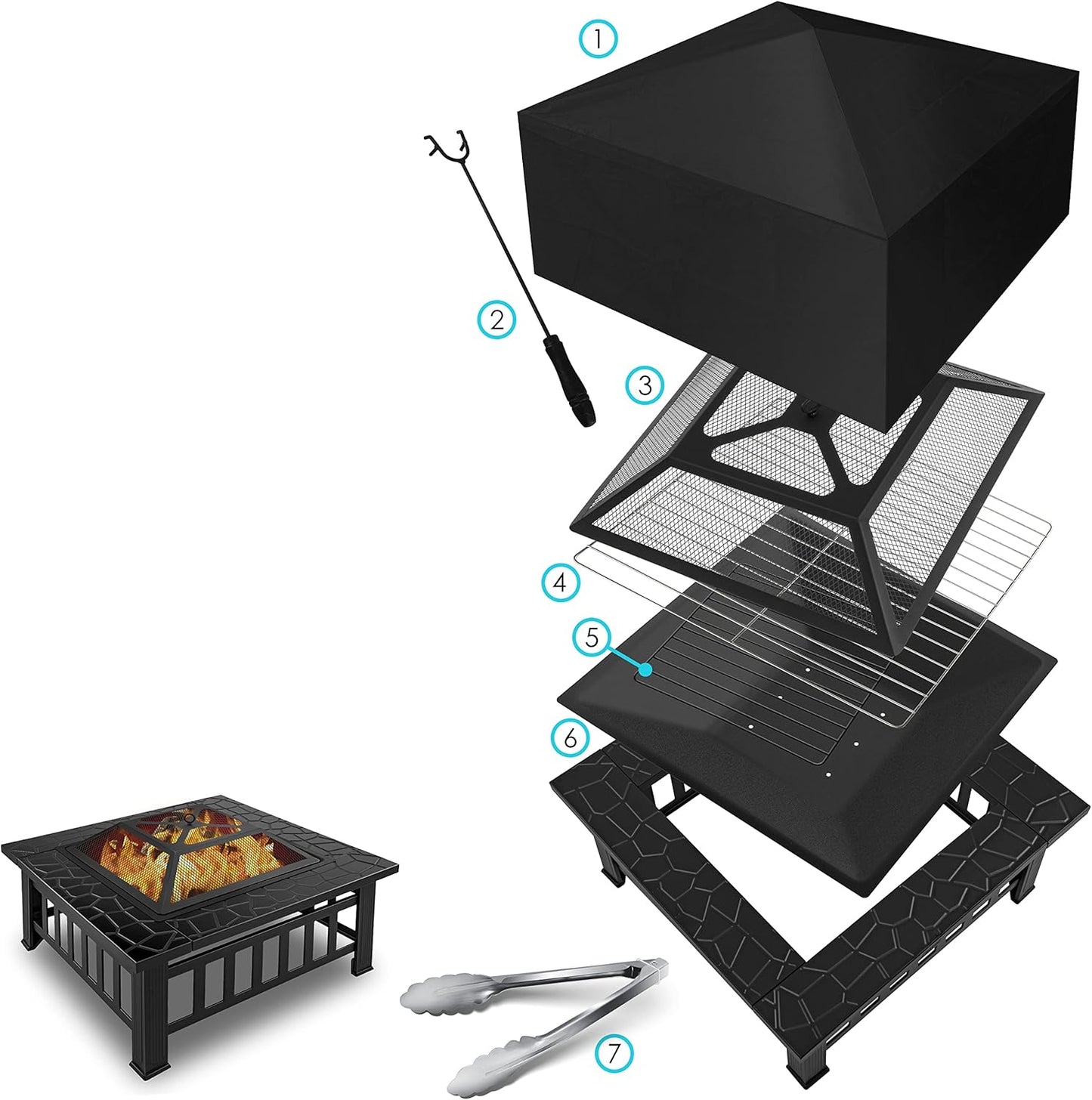 1
2
3
4
5
6
7