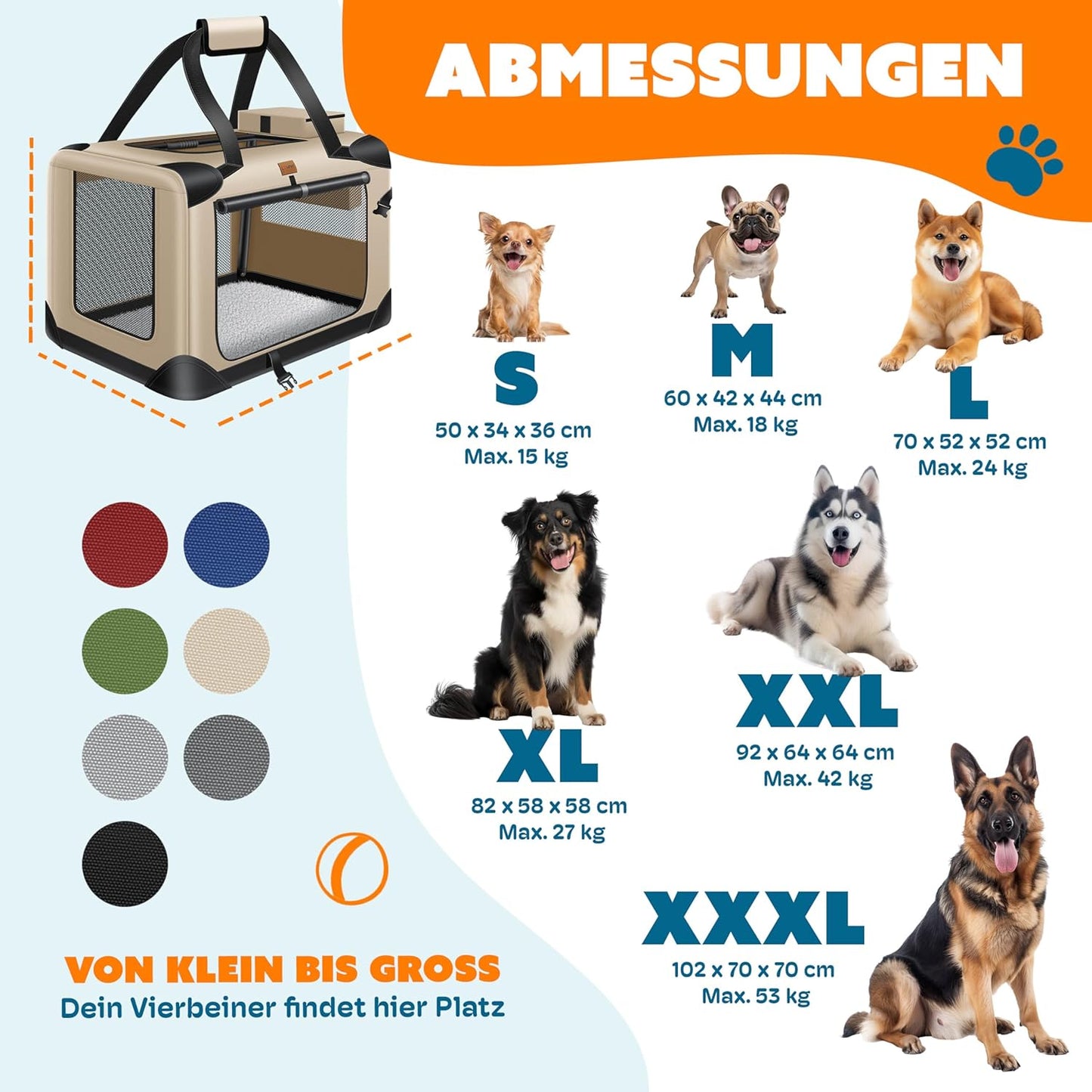 ABMESSUNGEN

S
50 x 34 x 36 cm
Max. 15 kg

M
60 x 42 x 44 cm
Max. 18 kg

L
70 x 52 x 52 cm
Max. 24 kg

XL
82 x 58 x 58 cm
Max. 27 kg

XXL
92 x 64 x 64 cm
Max. 42 kg

XXXL
102 x 70 x 70 cm
Max. 53 kg

VON KLEIN BIS GROSS
Dein Vierbeiner findet hier Platz